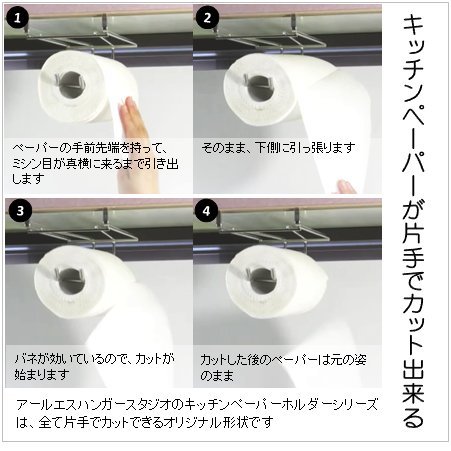 キッチンペーパーが片手でカット出来る

1
ペーパーの手前先端を持って、ミシン目が真横に来るまで引き出します

2
そのまま、下側に引っ張ります

3
バネが効いているので、カットが始まります

4
カットした後のペーパーは元の姿のまま

アールエスハンガースタジオのキッチンペーパーホルダーシリーズは、全て片手でカットできるオリジナル形状です